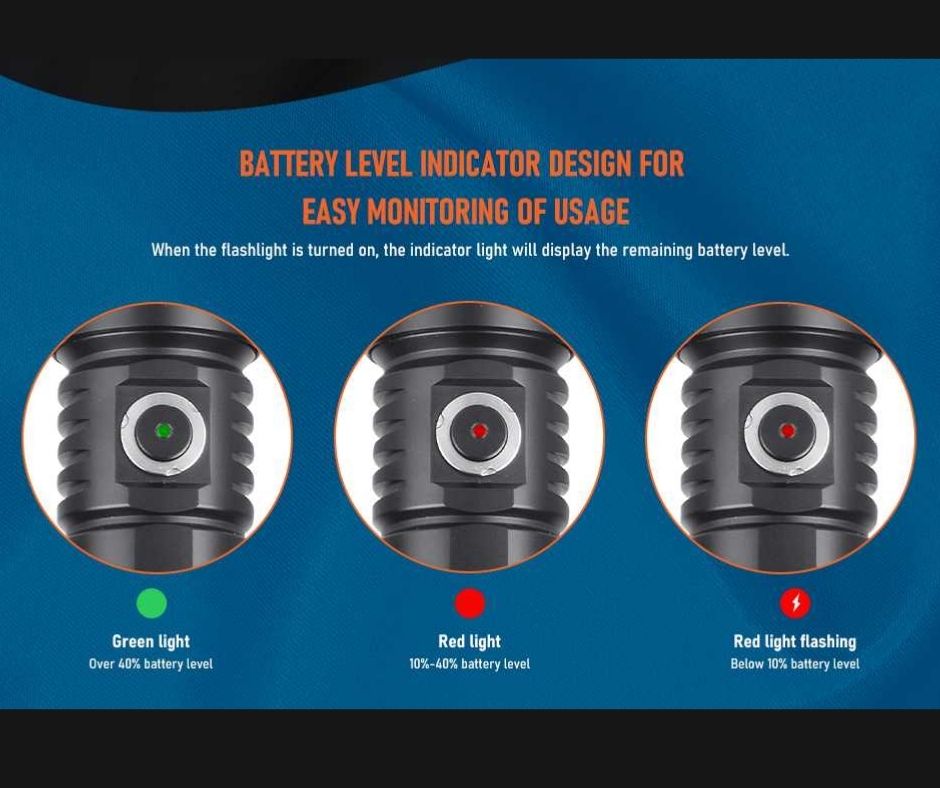 BATTERY LEVEL INDICATOR DESIGN FOR EASY MONITORING OF USAGE

When the flashlight is turned on, the indicator light will display the remaining battery level.

Green light
Over 40% battery level

Red light
10%-40% battery level

Red light flashing
Below 10% battery level